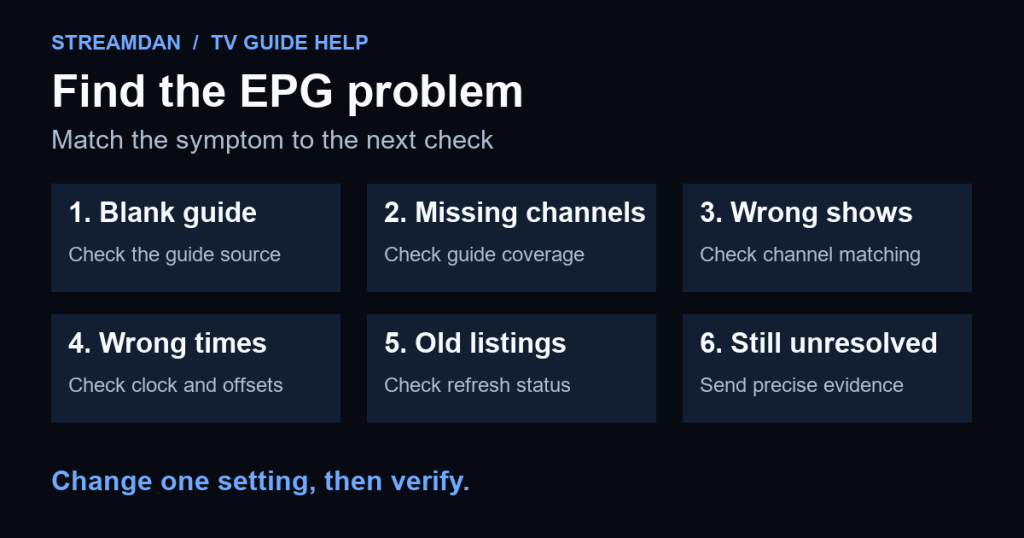 STREAMDAN / TV GUIDE HELP

Find the EPG problem

Match the symptom to the next check

1. Blank guide
Check the guide source

2. Missing channels
Check guide coverage

3. Wrong shows
Check channel matching

4. Wrong times
Check clock and offsets

5. Old listings
Check refresh status

6. Still unresolved
Send precise evidence

Change one setting, then verify.