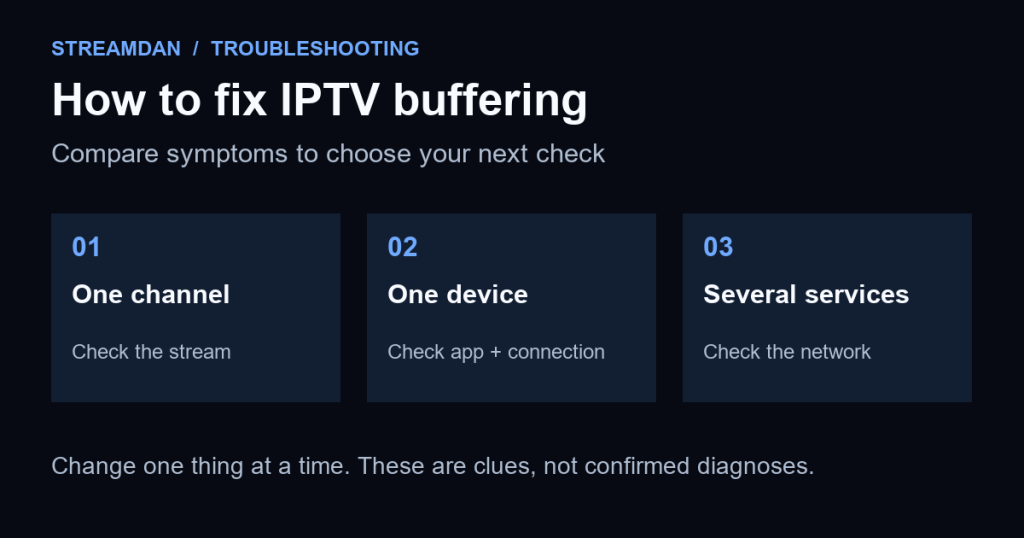 STREAMDAN / TROUBLESHOOTING

How to fix IPTV buffering

Compare symptoms to choose your next check

01

One channel

Check the stream

02

One device

Check app + connection

03

Several services

Check the network

Change one thing at a time. These are clues, not confirmed diagnoses.